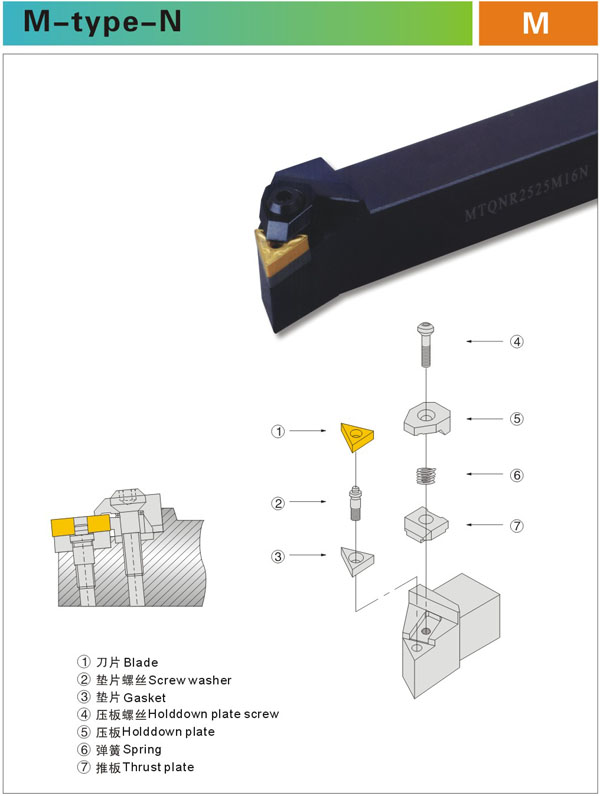 M-type-N

M

MTQNR2525M16N

④

⑤

①

⑥

②

⑦

③

① 刀片 Blade
② 垫片螺丝 Screw washer
③ 垫片 Gasket
④ 压板螺丝 Holddown plate screw
⑤ 压板 Holddown plate
⑥ 弹簧 Spring
⑦ 推板 Thrust plate